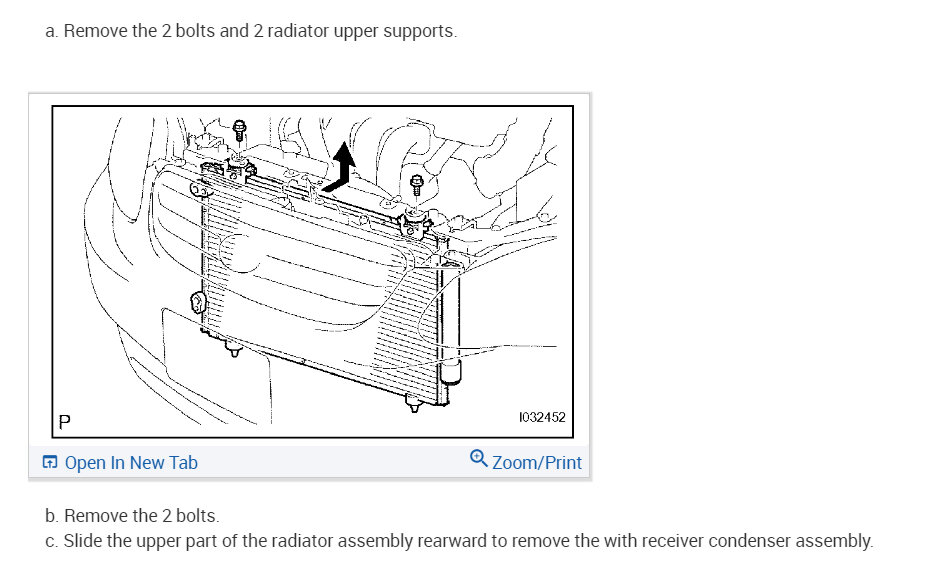 a. Remove the 2 bolts and 2 radiator upper supports.

P

I032452

Open In New Tab

Zoom/Print

b. Remove the 2 bolts.

c. Slide the upper part of the radiator assembly rearward to remove the with receiver condenser assembly.