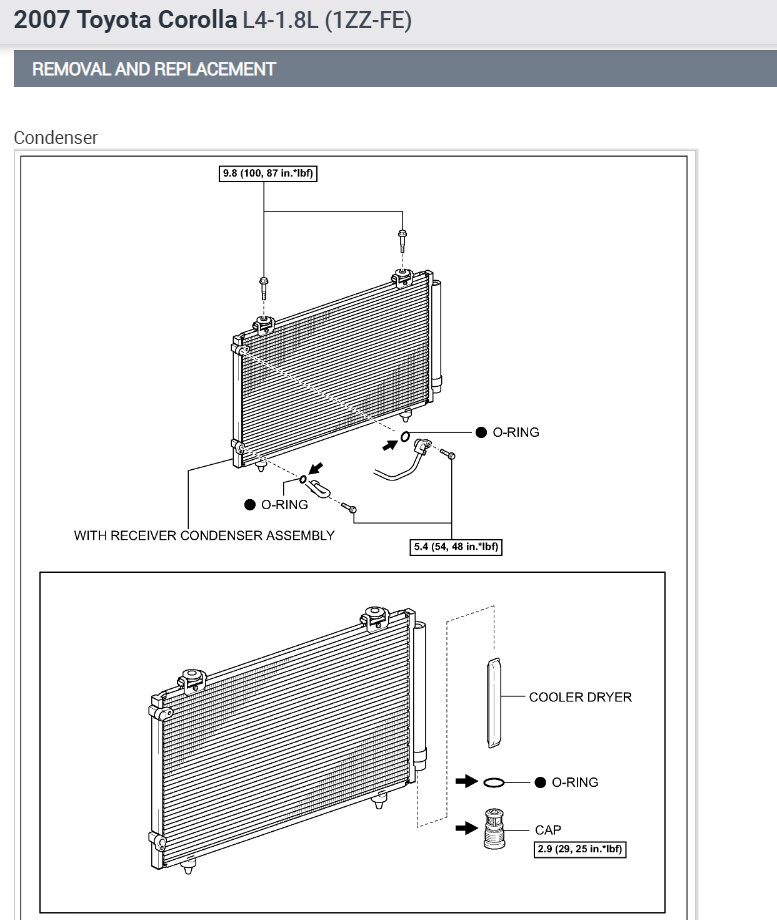 2007 Toyota Corolla L4-1.8L (1ZZ-FE)

REMOVAL AND REPLACEMENT

Condenser

9.8 (100, 87 in.*lbf)

● O-RING

● O-RING

WITH RECEIVER CONDENSER ASSEMBLY

5.4 (54, 48 in.*lbf)

COOLER DRYER

● O-RING

CAP

2.9 (29, 25 in.*lbf)