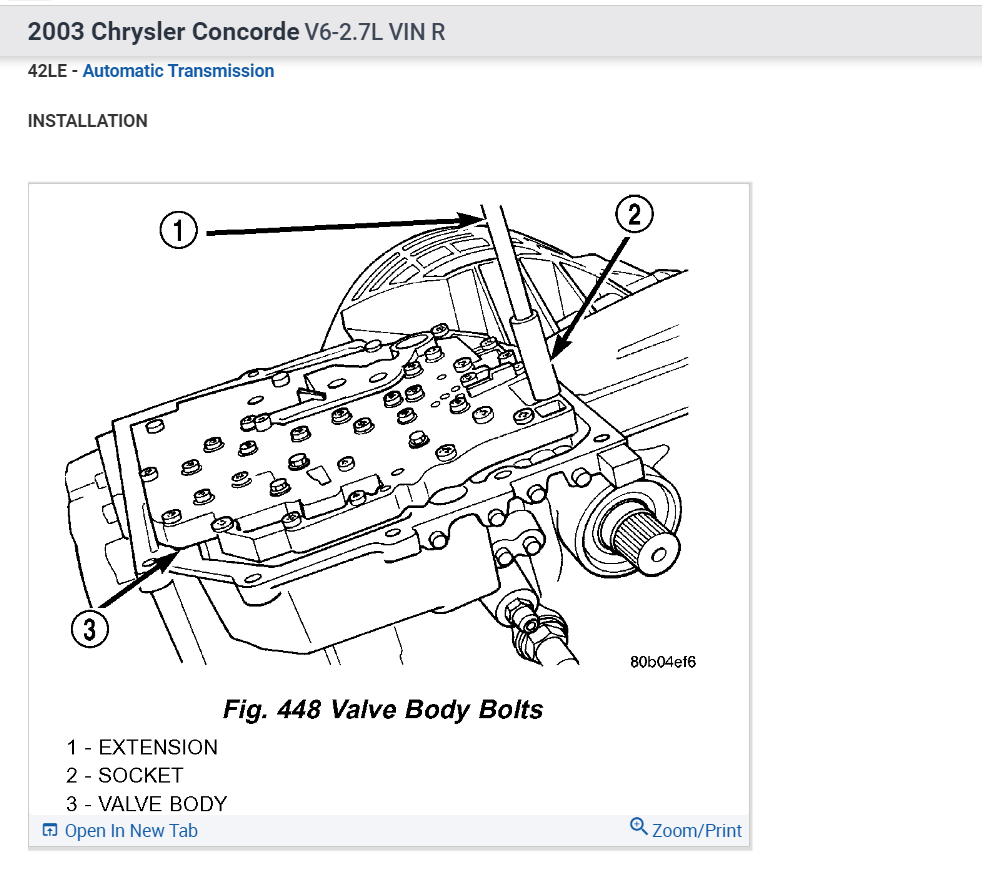 2003 Chrysler Concorde V6-2.7L VIN R

42LE - Automatic Transmission

INSTALLATION

1

2

3

80b04ef6

Fig. 448 Valve Body Bolts

1 - EXTENSION
2 - SOCKET
3 - VALVE BODY

Open In New Tab

Zoom/Print