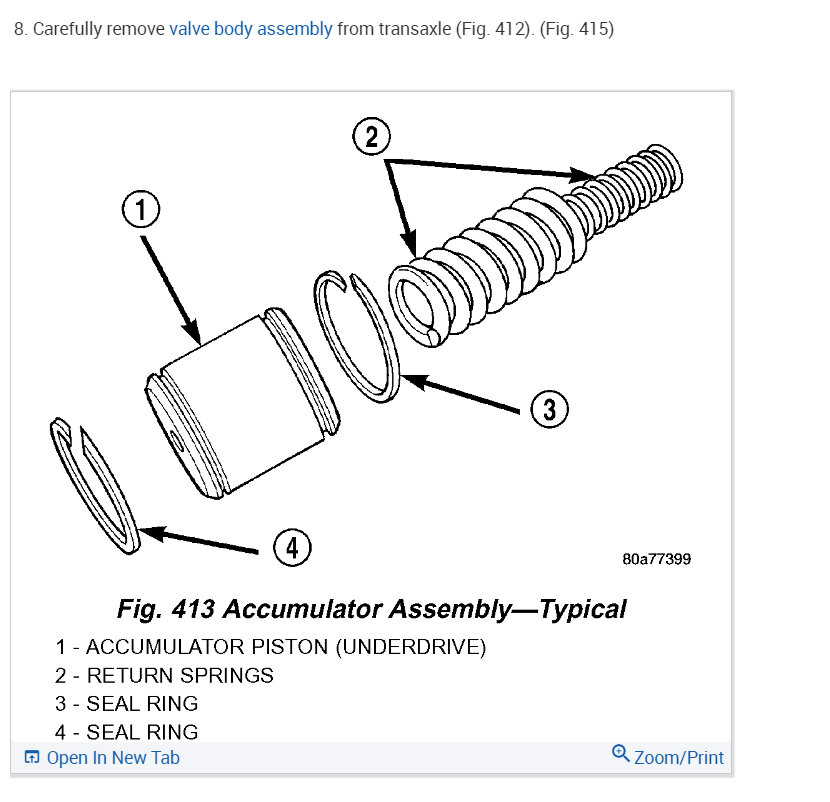 8. Carefully remove valve body assembly from transaxle (Fig. 412). (Fig. 415)

2

1

3

4

80a77399

Fig. 413 Accumulator Assembly—Typical

1 - ACCUMULATOR PISTON (UNDERDRIVE)
2 - RETURN SPRINGS
3 - SEAL RING
4 - SEAL RING

Open In New Tab

Zoom/Print