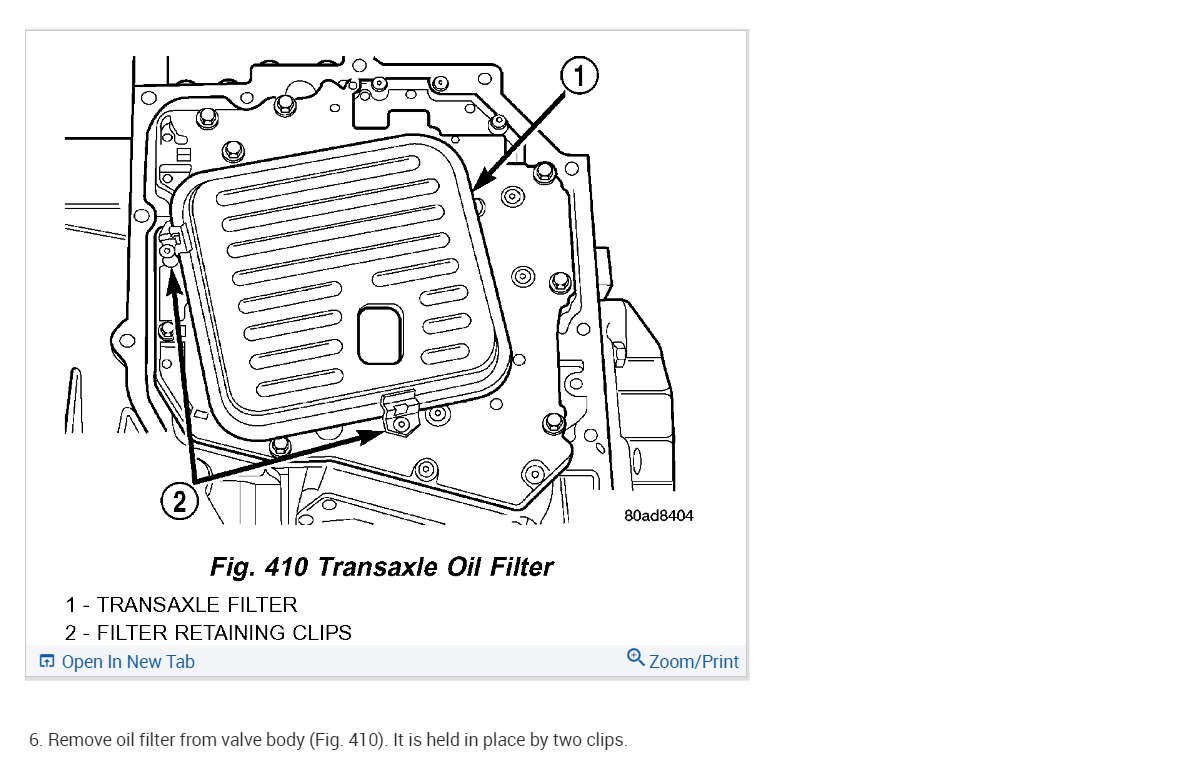 1

2

80ad8404

Fig. 410 Transaxle Oil Filter

1 - TRANSAXLE FILTER
2 - FILTER RETAINING CLIPS

Open In New Tab

Zoom/Print

6. Remove oil filter from valve body (Fig. 410). It is held in place by two clips.