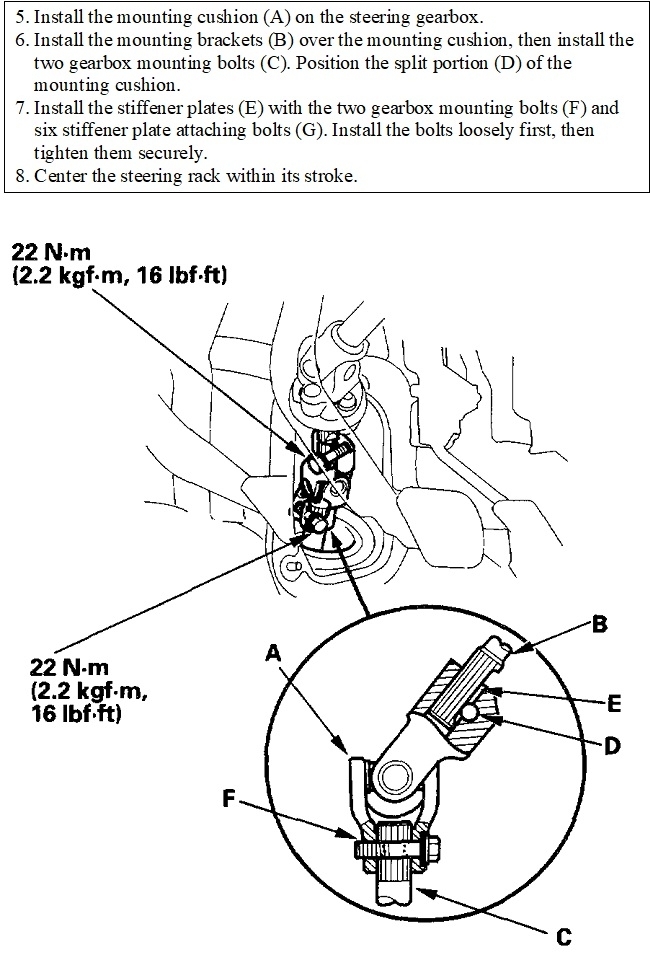 5. Install the mounting cushion (A) on the steering gearbox.
6. Install the mounting brackets (B) over the mounting cushion, then install the two gearbox mounting bolts (C). Position the split portion (D) of the mounting cushion.
7. Install the stiffener plates (E) with the two gearbox mounting bolts (F) and six stiffener plate attaching bolts (G). Install the bolts loosely first, then tighten them securely.
8. Center the steering rack within its stroke.

22 N·m
(2.2 kgf·m, 16 lbf·ft)

22 N·m
(2.2 kgf·m,
16 lbf·ft)

A
B
E
D
F
C