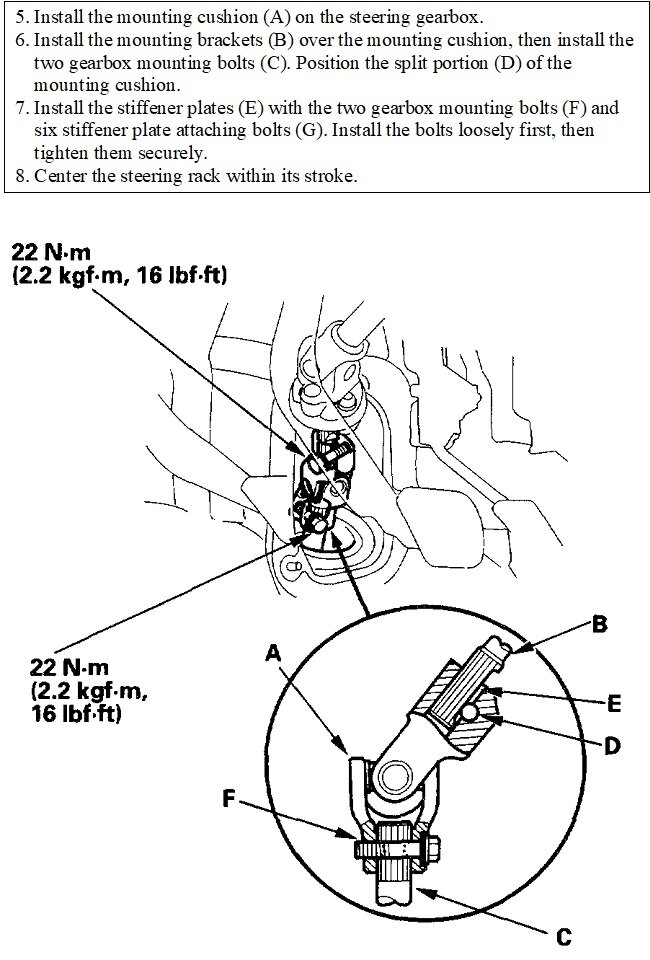 5. Install the mounting cushion (A) on the steering gearbox.
6. Install the mounting brackets (B) over the mounting cushion, then install the two gearbox mounting bolts (C). Position the split portion (D) of the mounting cushion.
7. Install the stiffener plates (E) with the two gearbox mounting bolts (F) and six stiffener plate attaching bolts (G). Install the bolts loosely first, then tighten them securely.
8. Center the steering rack within its stroke.

22 N·m
(2.2 kgf·m, 16 lbf·ft)

22 N·m
(2.2 kgf·m,
16 lbf·ft)

A
B
E
D
F
C