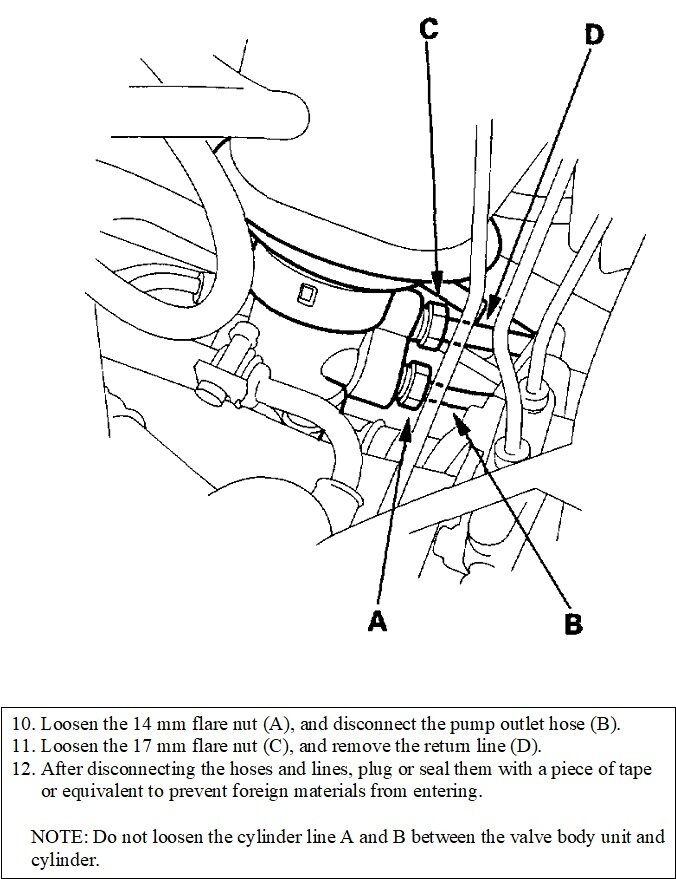 C

D

A

B

10. Loosen the 14 mm flare nut (A), and disconnect the pump outlet hose (B).
11. Loosen the 17 mm flare nut (C), and remove the return line (D).
12. After disconnecting the hoses and lines, plug or seal them with a piece of tape or equivalent to prevent foreign materials from entering.

NOTE: Do not loosen the cylinder line A and B between the valve body unit and cylinder.