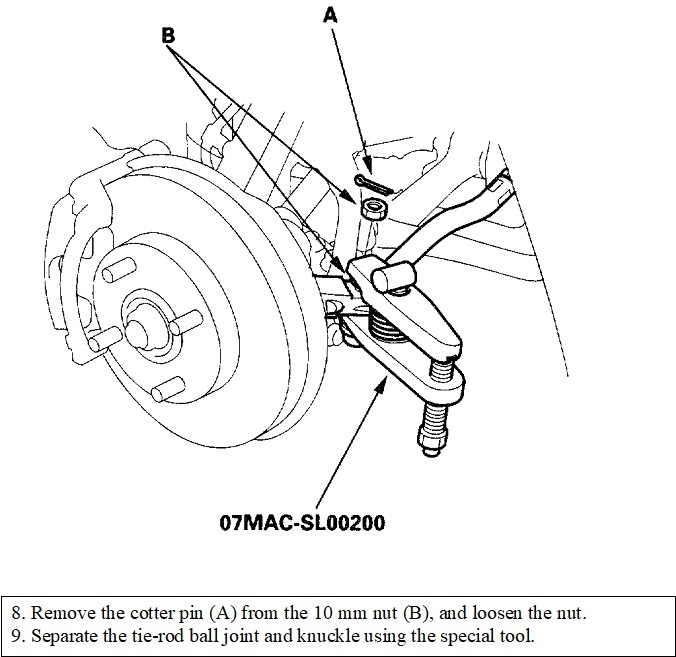 A

B

07MAC-SL00200

8. Remove the cotter pin (A) from the 10 mm nut (B), and loosen the nut.
9. Separate the tie-rod ball joint and knuckle using the special tool.