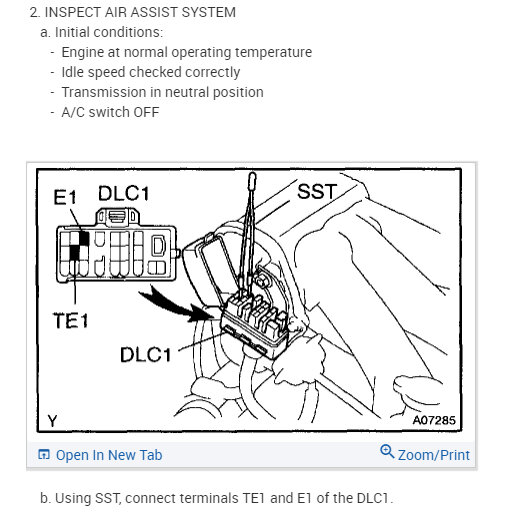 2. INSPECT AIR ASSIST SYSTEM
a. Initial conditions:
- Engine at normal operating temperature
- Idle speed checked correctly
- Transmission in neutral position
- A/C switch OFF

E1 DLC1
SST
TE1
DLC1
Y
A07285

Open In New Tab
Zoom/Print

b. Using SST, connect terminals TE1 and E1 of the DLC1.