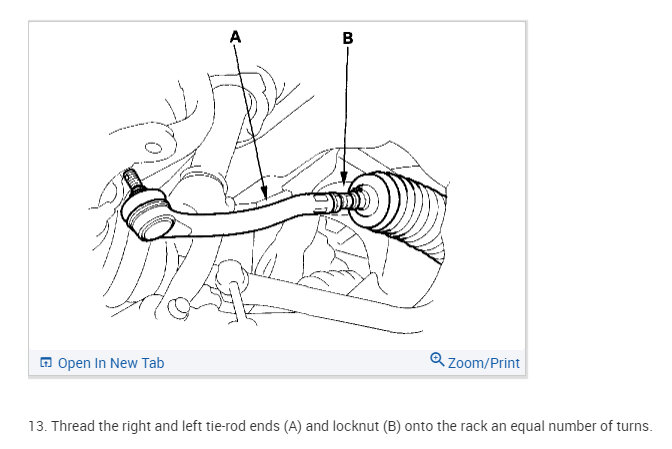 A

B

Open In New Tab

Zoom/Print

13. Thread the right and left tie-rod ends (A) and locknut (B) onto the rack an equal number of turns.