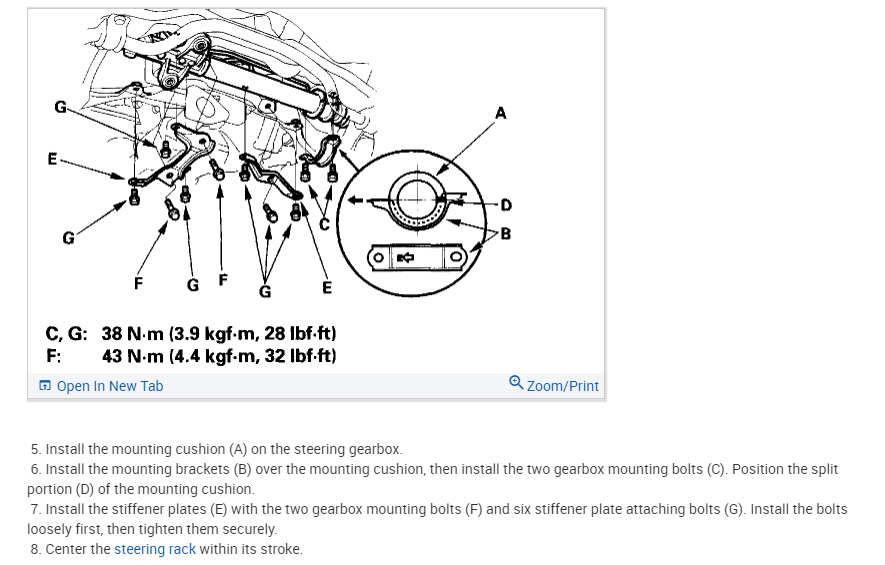 G
E
G
F
G
F
G
E
C
A
D
B

C, G: 38 N·m (3.9 kgf·m, 28 lbf·ft)
F: 43 N·m (4.4 kgf·m, 32 lbf·ft)

Open In New Tab
Zoom/Print

5. Install the mounting cushion (A) on the steering gearbox.
6. Install the mounting brackets (B) over the mounting cushion, then install the two gearbox mounting bolts (C). Position the split portion (D) of the mounting cushion.
7. Install the stiffener plates (E) with the two gearbox mounting bolts (F) and six stiffener plate attaching bolts (G). Install the bolts loosely first, then tighten them securely.
8. Center the steering rack within its stroke.