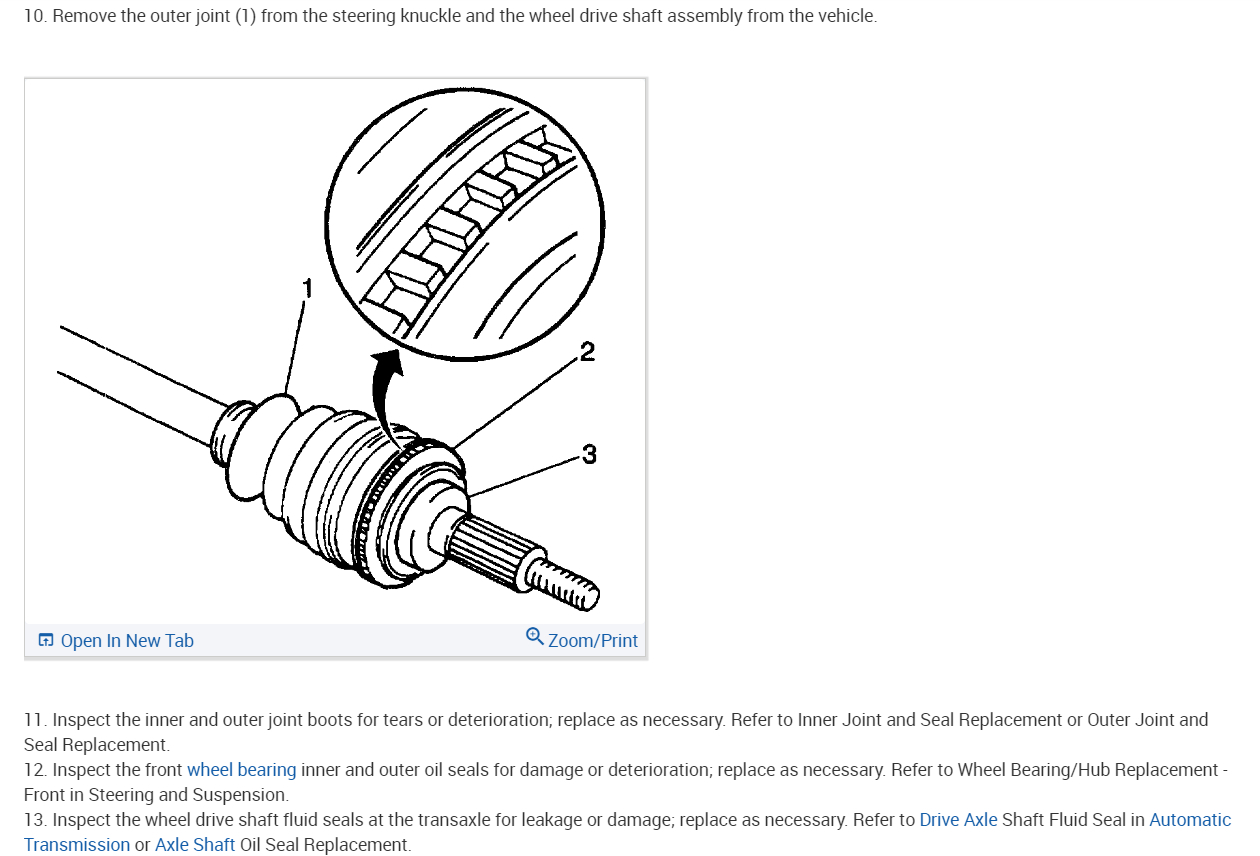 10. Remove the outer joint (1) from the steering knuckle and the wheel drive shaft assembly from the vehicle.

1

2

3

Open In New Tab

Zoom/Print

11. Inspect the inner and outer joint boots for tears or deterioration; replace as necessary. Refer to Inner Joint and Seal Replacement or Outer Joint and Seal Replacement.
12. Inspect the front wheel bearing inner and outer oil seals for damage or deterioration; replace as necessary. Refer to Wheel Bearing/Hub Replacement - Front in Steering and Suspension.
13. Inspect the wheel drive shaft fluid seals at the transaxle for leakage or damage; replace as necessary. Refer to Drive Axle Shaft Fluid Seal in Automatic Transmission or Axle Shaft Oil Seal Replacement.