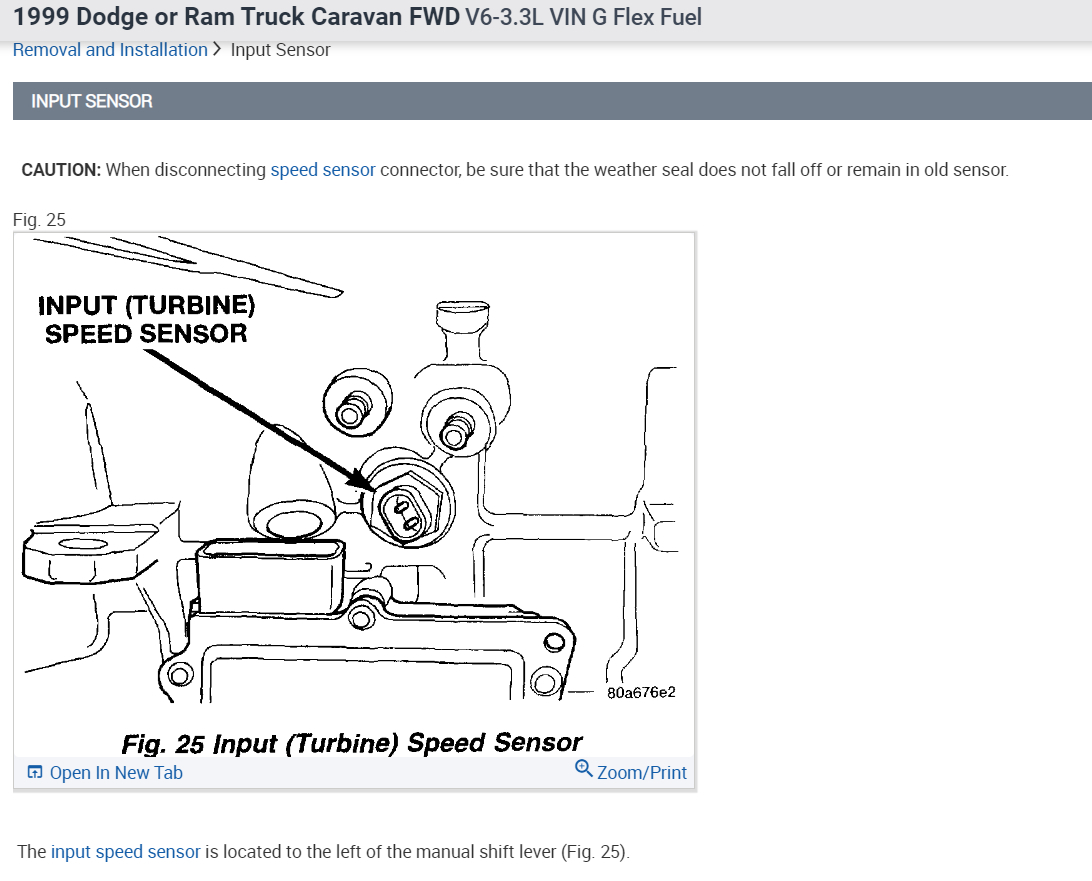 1999 Dodge or Ram Truck Caravan FWD V6-3.3L VIN G Flex Fuel

Removal and Installation > Input Sensor

INPUT SENSOR

CAUTION: When disconnecting speed sensor connector, be sure that the weather seal does not fall off or remain in old sensor.

Fig. 25

INPUT (TURBINE) SPEED SENSOR

80a676e2

Fig. 25 Input (Turbine) Speed Sensor

Open In New Tab

Zoom/Print

The input speed sensor is located to the left of the manual shift lever (Fig. 25).