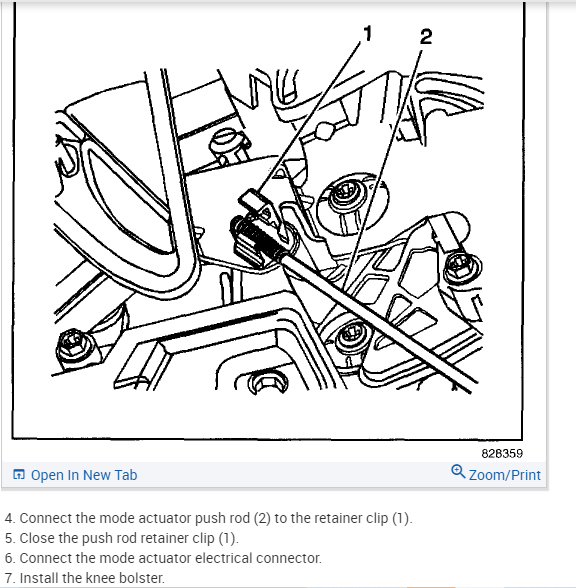 1
2
828359
Open In New Tab
Zoom/Print

4. Connect the mode actuator push rod (2) to the retainer clip (1).
5. Close the push rod retainer clip (1).
6. Connect the mode actuator electrical connector.
7. Install the knee bolster.