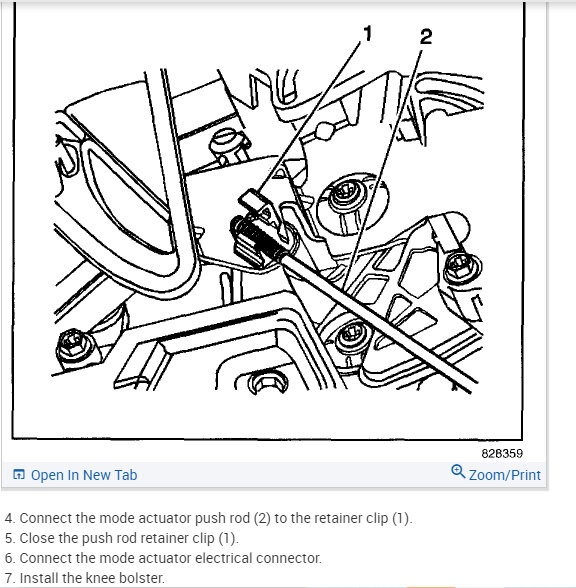 1
2
828359
Open In New Tab
Zoom/Print

4. Connect the mode actuator push rod (2) to the retainer clip (1).
5. Close the push rod retainer clip (1).
6. Connect the mode actuator electrical connector.
7. Install the knee bolster.