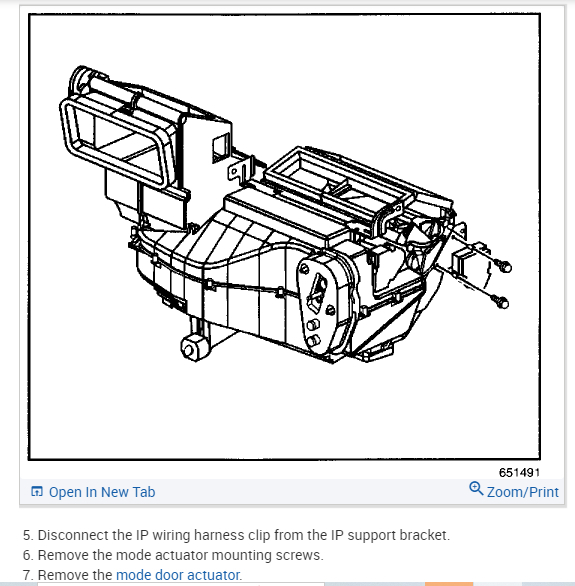 651491

Open In New Tab

Zoom/Print

5. Disconnect the IP wiring harness clip from the IP support bracket.
6. Remove the mode actuator mounting screws.
7. Remove the mode door actuator.