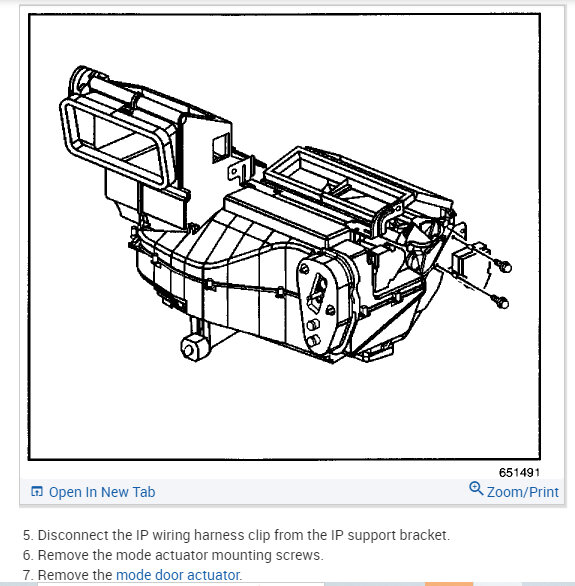 651491

Open In New Tab

Zoom/Print

5. Disconnect the IP wiring harness clip from the IP support bracket.
6. Remove the mode actuator mounting screws.
7. Remove the mode door actuator.