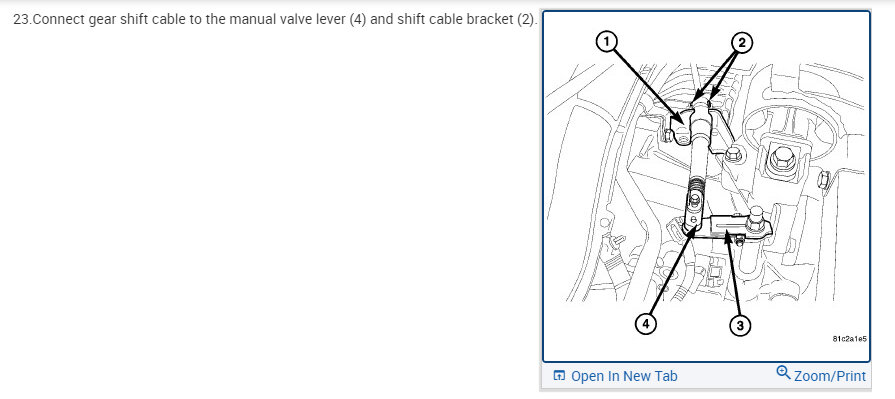 23.Connect gear shift cable to the manual valve lever (4) and shift cable bracket (2).

1
2
4
3
81c2a1e5

Open In New Tab
Zoom/Print