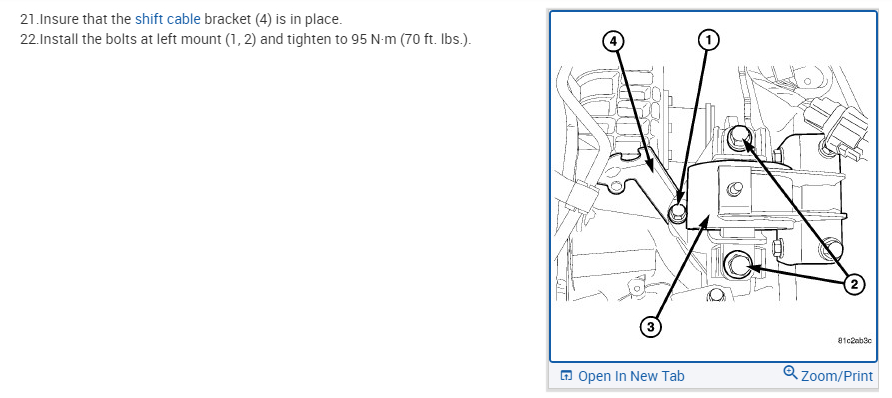 21.Insure that the shift cable bracket (4) is in place.
22.Install the bolts at left mount (1, 2) and tighten to 95 N·m (70 ft. lbs.).

4
1
2
3
81c2ab3c

Open In New Tab
Zoom/Print