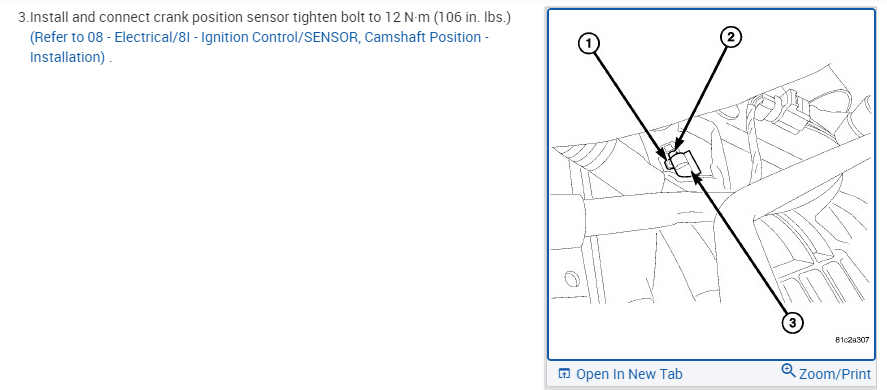 3.Install and connect crank position sensor tighten bolt to 12 N·m (106 in. lbs.) (Refer to 08 - Electrical/8I - Ignition Control/SENSOR, Camshaft Position - Installation) .

1
2
3
81c2a307

Open In New Tab
Zoom/Print