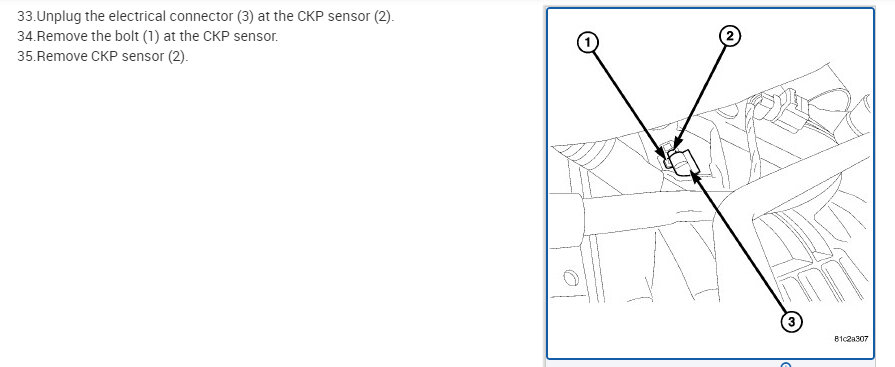 33.Unplug the electrical connector (3) at the CKP sensor (2).
34.Remove the bolt (1) at the CKP sensor.
35.Remove CKP sensor (2).

1
2
3
81c2a307