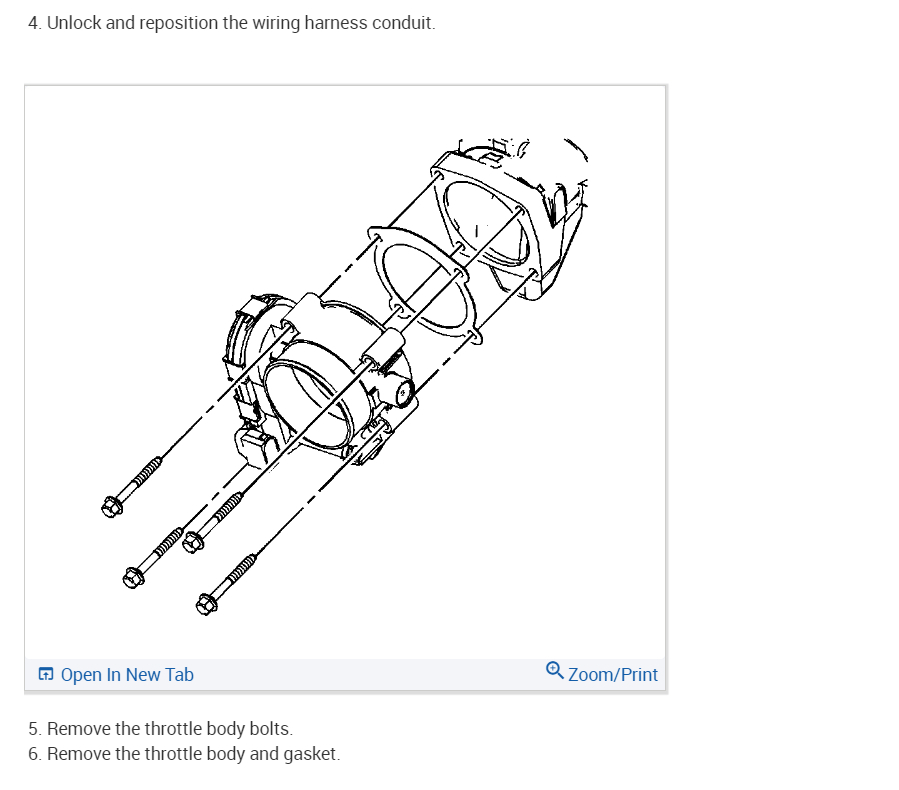 4. Unlock and reposition the wiring harness conduit.

Open In New Tab

Zoom/Print

5. Remove the throttle body bolts.
6. Remove the throttle body and gasket.