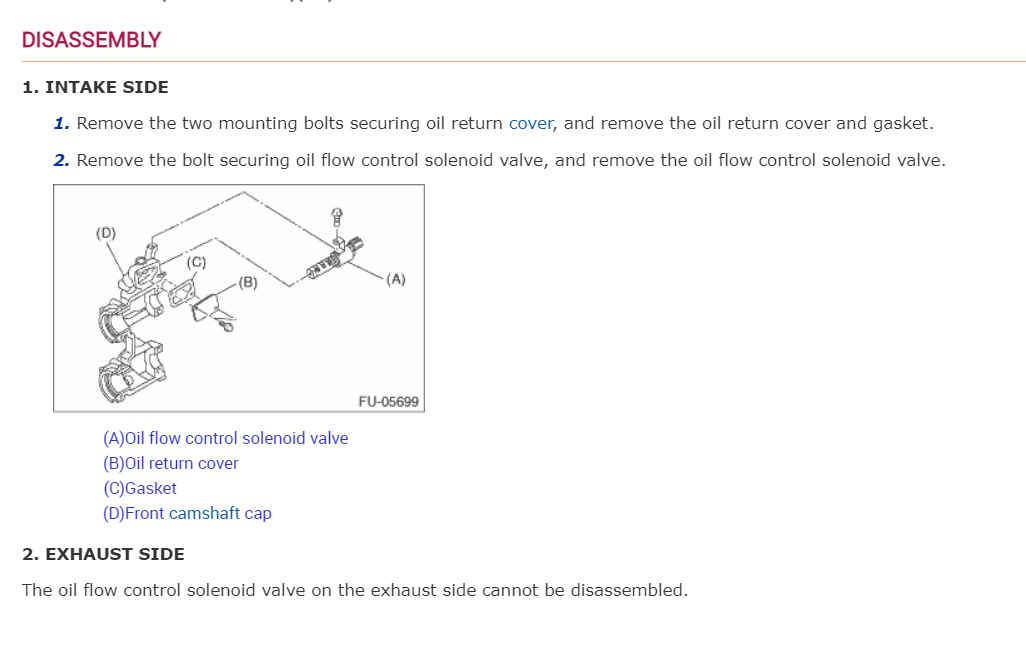 DISASSEMBLY

1. INTAKE SIDE

1. Remove the two mounting bolts securing oil return cover, and remove the oil return cover and gasket.

2. Remove the bolt securing oil flow control solenoid valve, and remove the oil flow control solenoid valve.

(D)
(C)
(B)
(A)
FU-05699

(A)Oil flow control solenoid valve
(B)Oil return cover
(C)Gasket
(D)Front camshaft cap

2. EXHAUST SIDE

The oil flow control solenoid valve on the exhaust side cannot be disassembled.