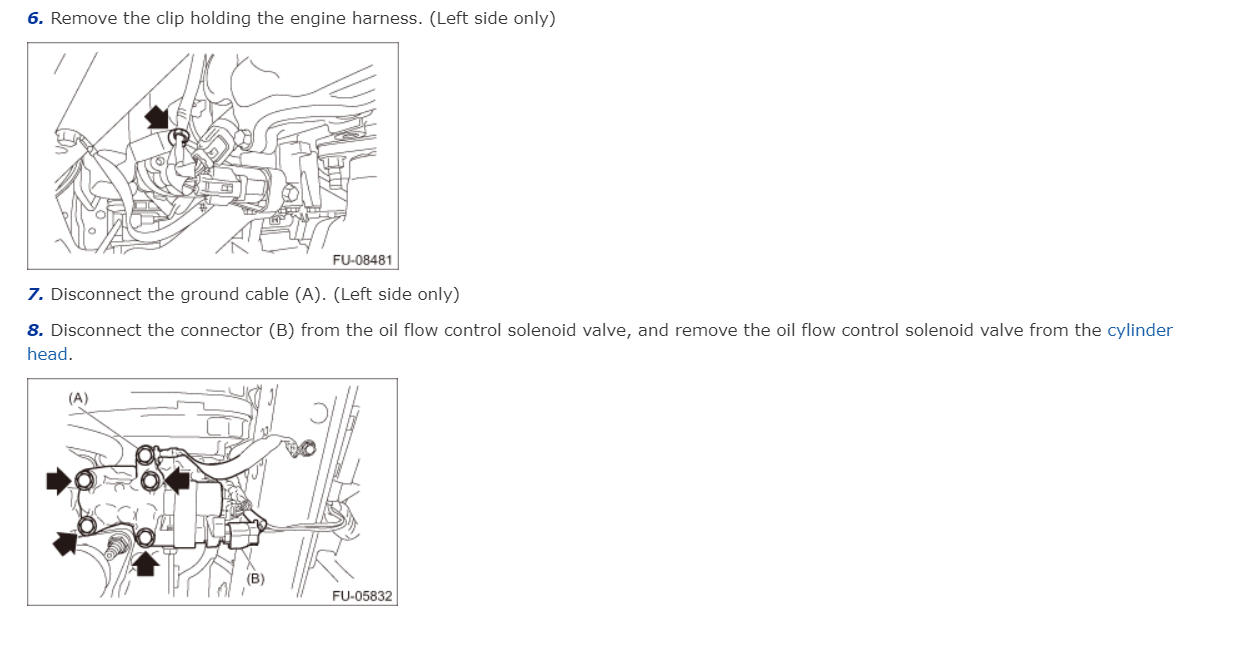 6. Remove the clip holding the engine harness. (Left side only)

FU-08481

7. Disconnect the ground cable (A). (Left side only)

8. Disconnect the connector (B) from the oil flow control solenoid valve, and remove the oil flow control solenoid valve from the cylinder head.

(A)

(B)

FU-05832