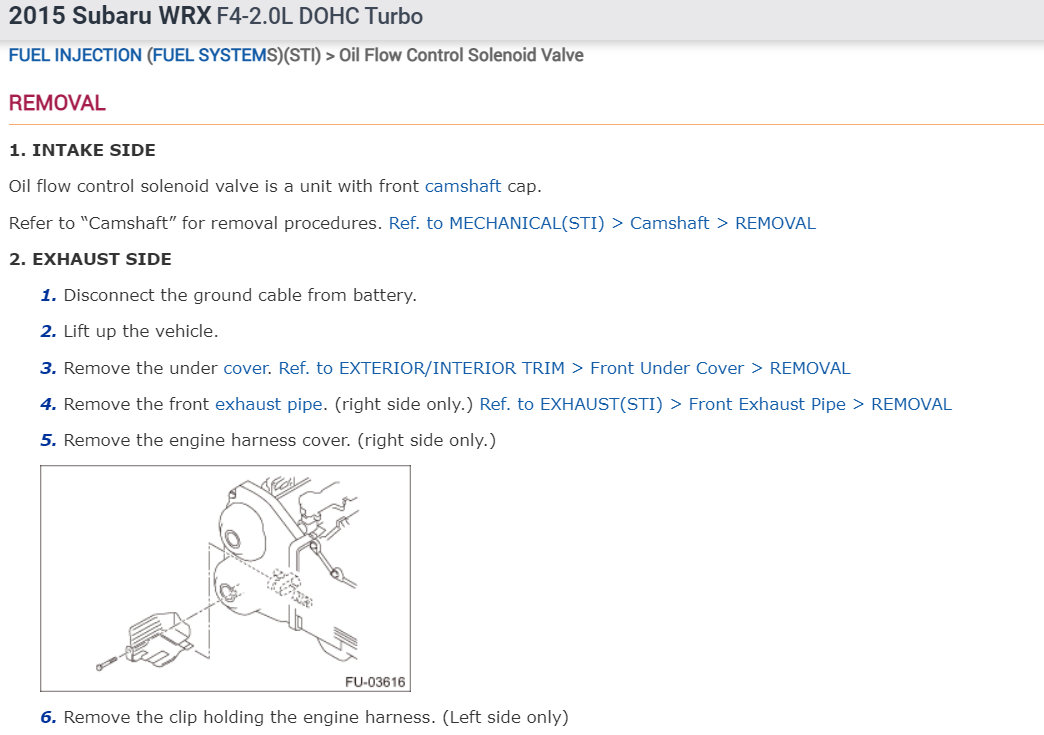 2015 Subaru WRX F4-2.0L DOHC Turbo

FUEL INJECTION (FUEL SYSTEMS)(STI) > Oil Flow Control Solenoid Valve

REMOVAL

1. INTAKE SIDE

Oil flow control solenoid valve is a unit with front camshaft cap.

Refer to “Camshaft” for removal procedures. Ref. to MECHANICAL(STI) > Camshaft > REMOVAL

2. EXHAUST SIDE

1. Disconnect the ground cable from battery.

2. Lift up the vehicle.

3. Remove the under cover. Ref. to EXTERIOR/INTERIOR TRIM > Front Under Cover > REMOVAL

4. Remove the front exhaust pipe. (right side only.) Ref. to EXHAUST(STI) > Front Exhaust Pipe > REMOVAL

5. Remove the engine harness cover. (right side only.)

FU-03616

6. Remove the clip holding the engine harness. (Left side only)