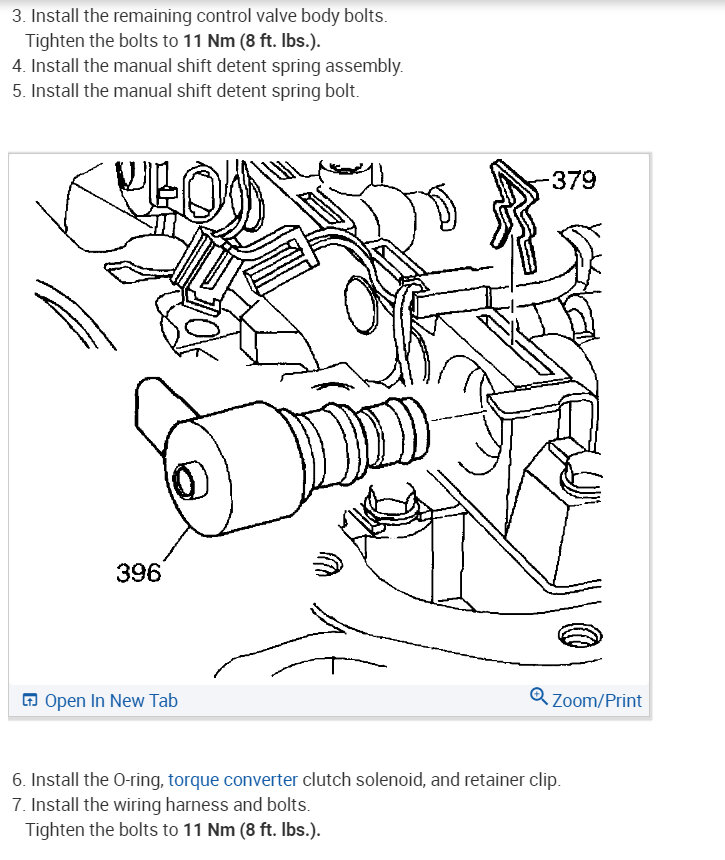 3. Install the remaining control valve body bolts.
Tighten the bolts to 11 Nm (8 ft. lbs.).
4. Install the manual shift detent spring assembly.
5. Install the manual shift detent spring bolt.

379

396

Open In New Tab

Zoom/Print

6. Install the O-ring, torque converter clutch solenoid, and retainer clip.
7. Install the wiring harness and bolts.
Tighten the bolts to 11 Nm (8 ft. lbs.).