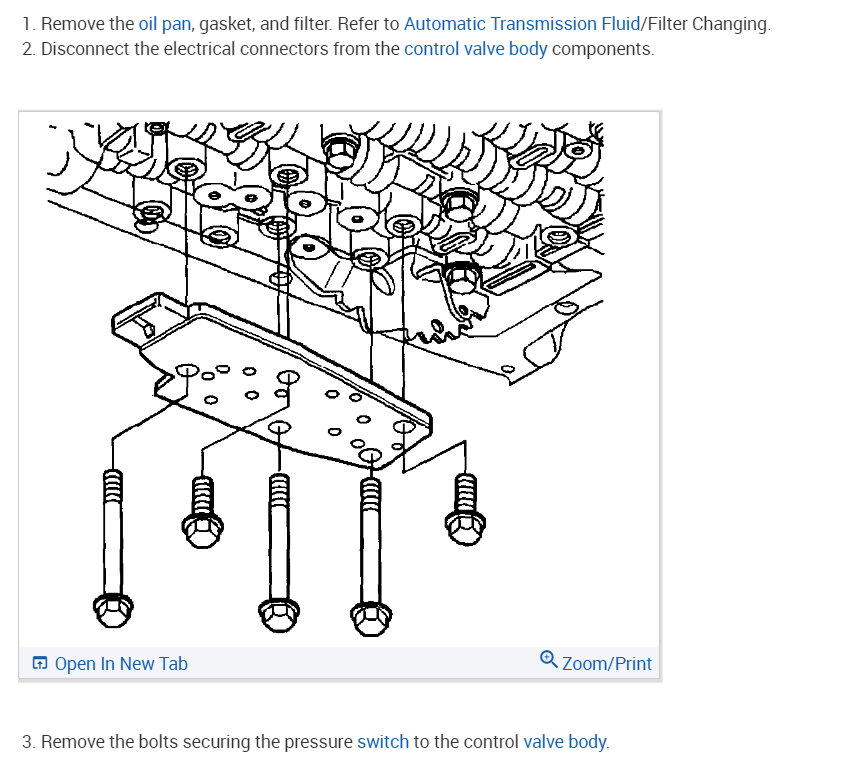 1. Remove the oil pan, gasket, and filter. Refer to Automatic Transmission Fluid/Filter Changing.
2. Disconnect the electrical connectors from the control valve body components.

Open In New Tab
Zoom/Print

3. Remove the bolts securing the pressure switch to the control valve body.