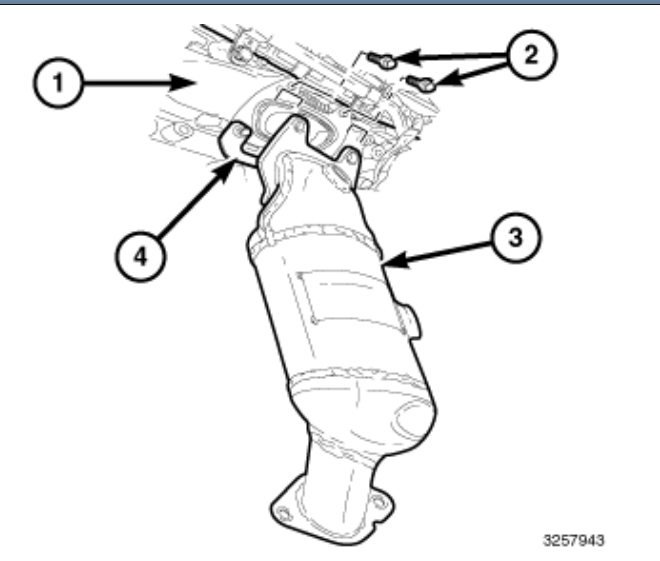 1
2
4
3
3257943