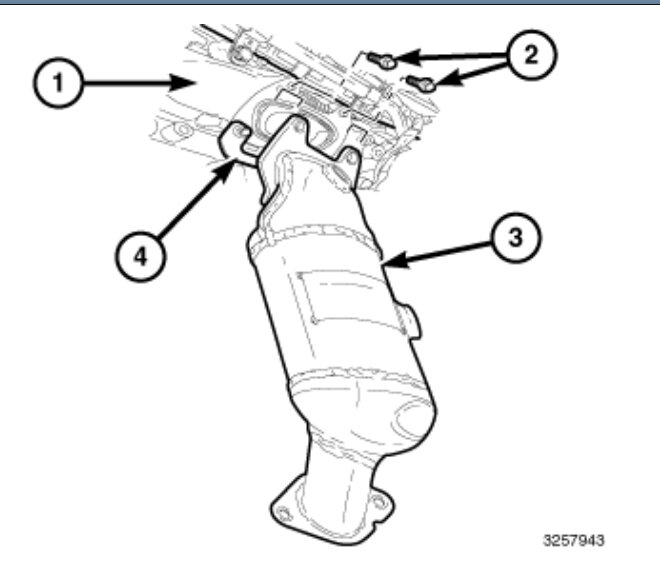 1
2
4
3
3257943