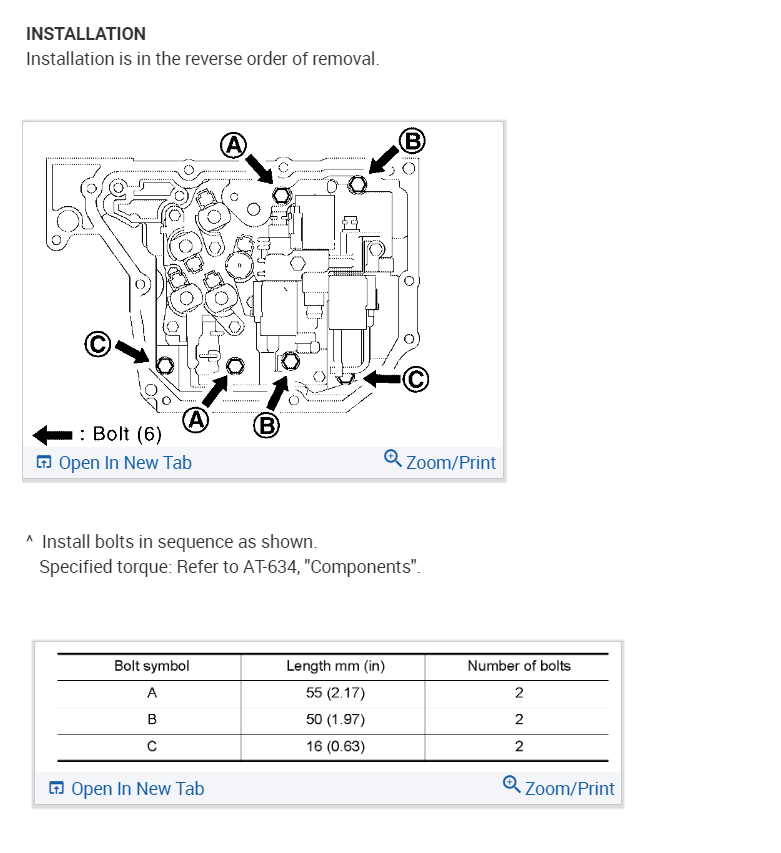 INSTALLATION
Installation is in the reverse order of removal.

A
B
C
C
A
B
: Bolt (6)
Open In New Tab
Zoom/Print

^ Install bolts in sequence as shown.
Specified torque: Refer to AT-634, "Components".

| Bolt symbol | Length mm (in) | Number of bolts |
|---|---|---|
| A | 55 (2.17) | 2 |
| B | 50 (1.97) | 2 |
| C | 16 (0.63) | 2 |

Open In New Tab
Zoom/Print