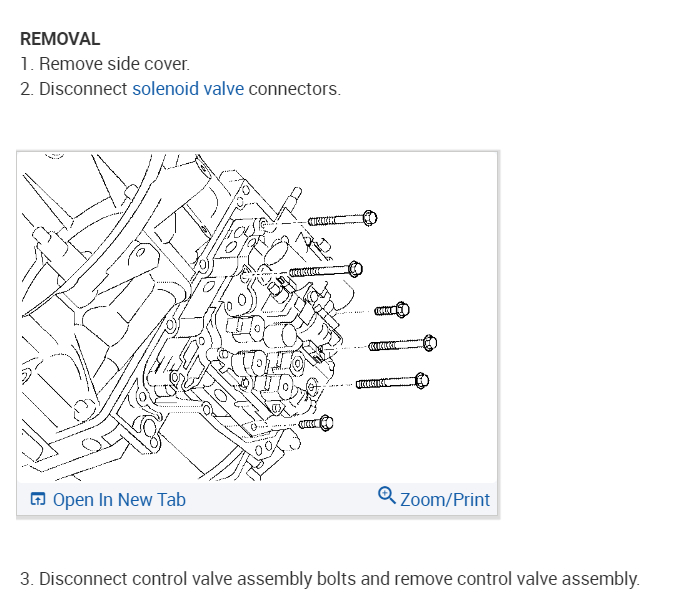 REMOVAL
1. Remove side cover.
2. Disconnect solenoid valve connectors.

Open In New Tab
Zoom/Print

3. Disconnect control valve assembly bolts and remove control valve assembly.