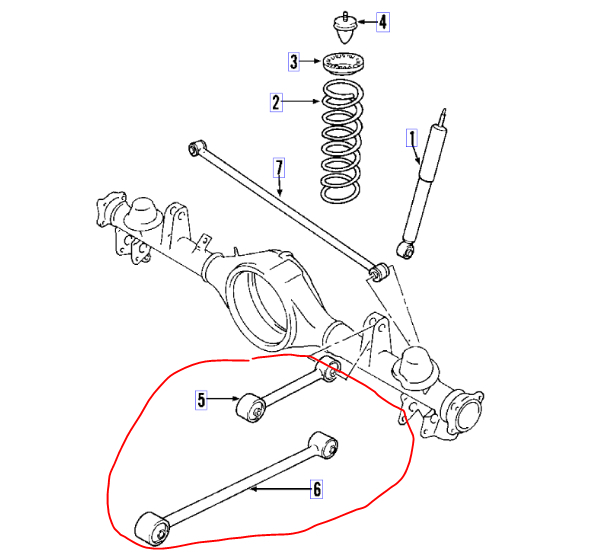 4
3
2
1
7
5
6