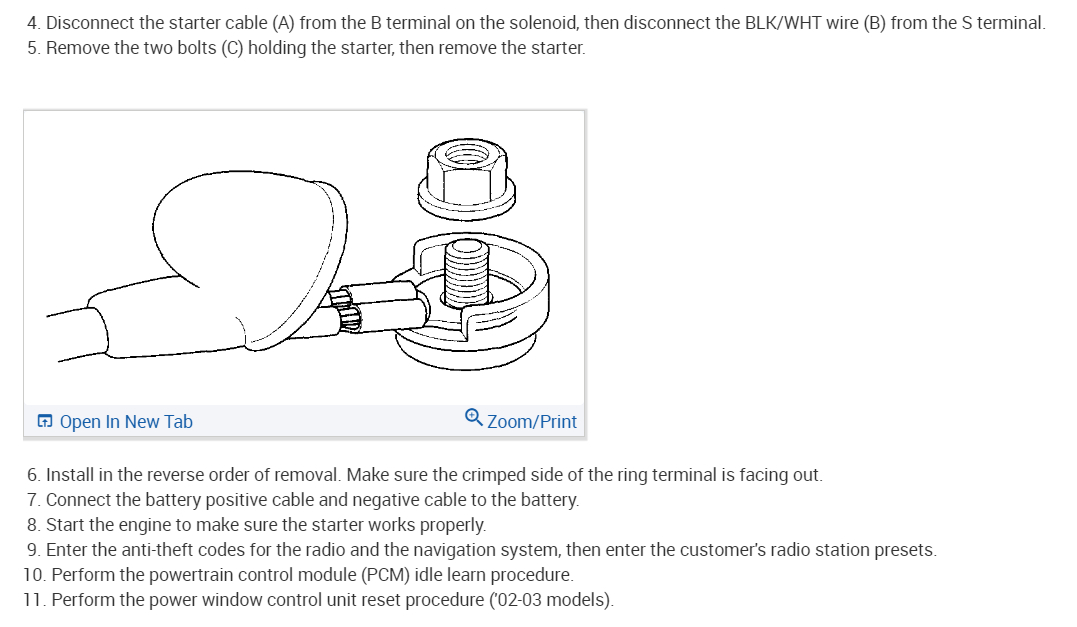 4. Disconnect the starter cable (A) from the B terminal on the solenoid, then disconnect the BLK/WHT wire (B) from the S terminal.
5. Remove the two bolts (C) holding the starter, then remove the starter.

Open In New Tab
Zoom/Print

6. Install in the reverse order of removal. Make sure the crimped side of the ring terminal is facing out.
7. Connect the battery positive cable and negative cable to the battery.
8. Start the engine to make sure the starter works properly.
9. Enter the anti-theft codes for the radio and the navigation system, then enter the customer's radio station presets.
10. Perform the powertrain control module (PCM) idle learn procedure.
11. Perform the power window control unit reset procedure ('02-03 models).