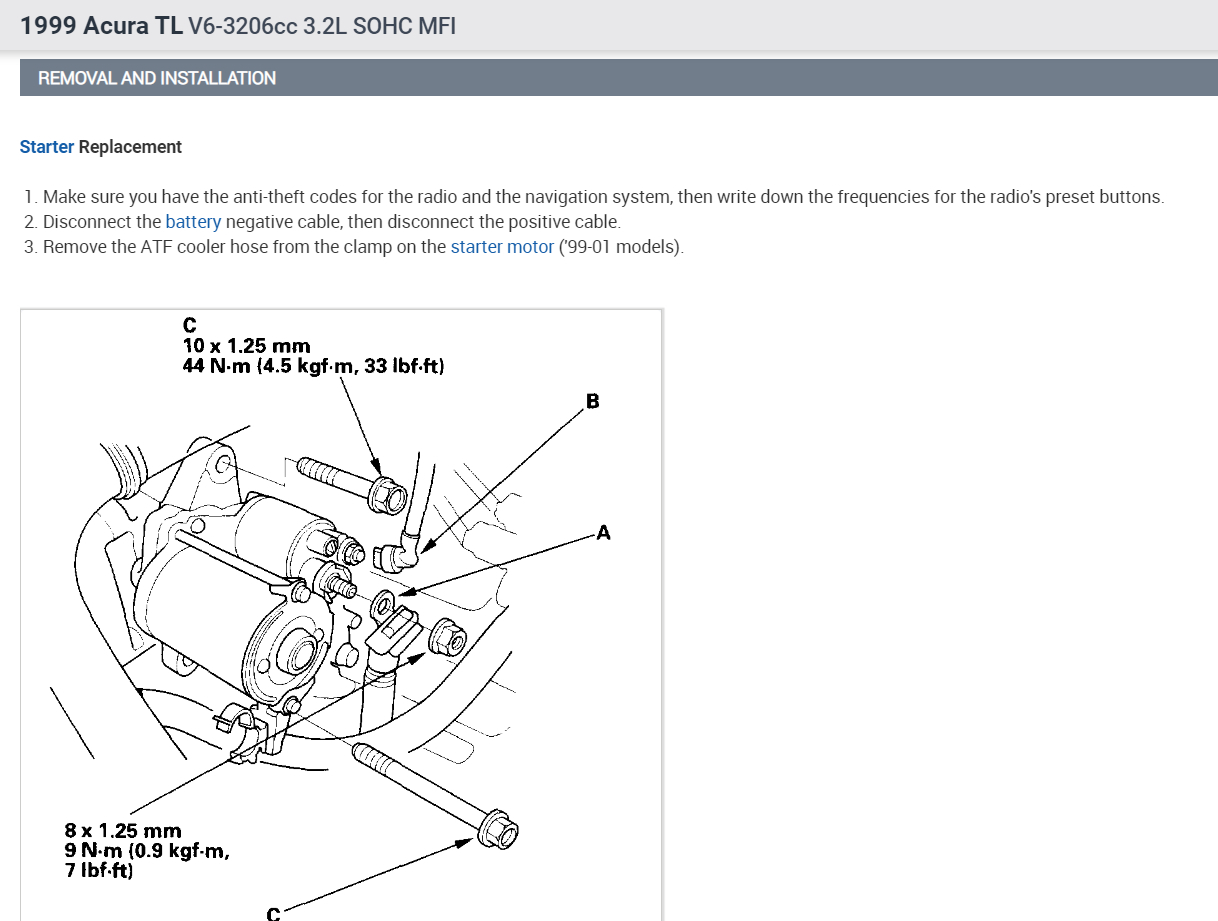 1999 Acura TL V6-3206cc 3.2L SOHC MFI

REMOVAL AND INSTALLATION

Starter Replacement

1. Make sure you have the anti-theft codes for the radio and the navigation system, then write down the frequencies for the radio's preset buttons.
2. Disconnect the battery negative cable, then disconnect the positive cable.
3. Remove the ATF cooler hose from the clamp on the starter motor ('99-01 models).

C
10 x 1.25 mm
44 N·m (4.5 kgf·m, 33 lbf·ft)

B

A

8 x 1.25 mm
9 N·m (0.9 kgf·m, 7 lbf·ft)

C