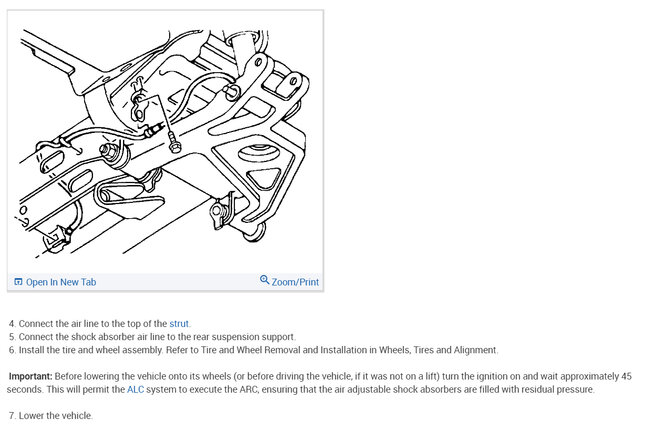 Open In New Tab
Zoom/Print

4. Connect the air line to the top of the strut.
5. Connect the shock absorber air line to the rear suspension support.
6. Install the tire and wheel assembly. Refer to Tire and Wheel Removal and Installation in Wheels, Tires and Alignment.

Important: Before lowering the vehicle onto its wheels (or before driving the vehicle, if it was not on a lift) turn the ignition on and wait approximately 45 seconds. This will permit the ALC system to execute the ARC, ensuring that the air adjustable shock absorbers are filled with residual pressure.

7. Lower the vehicle.