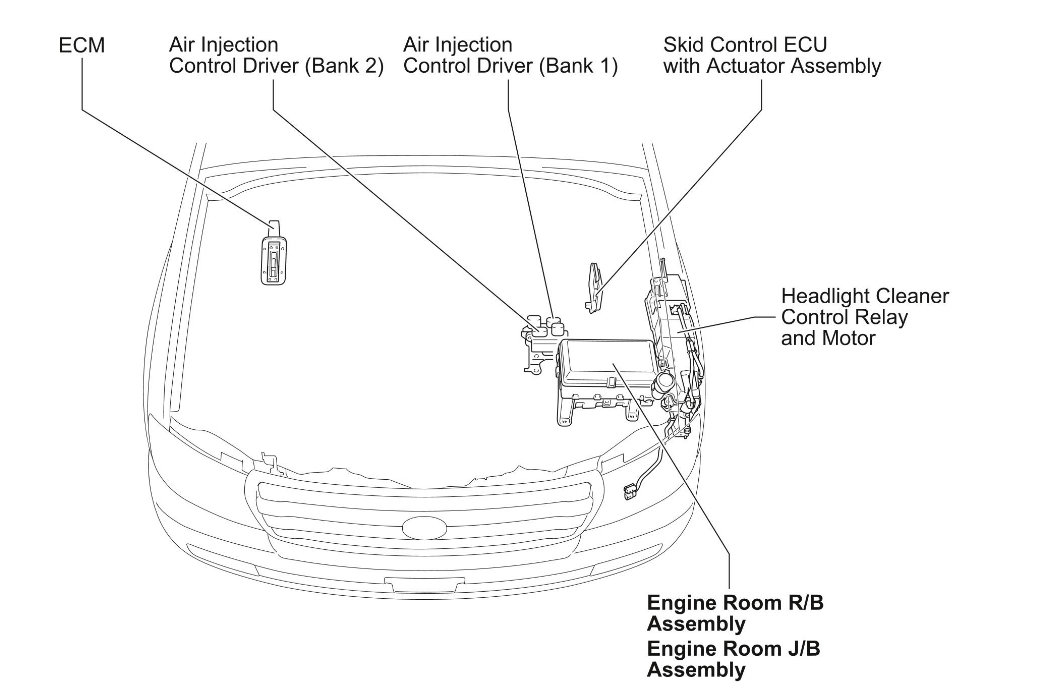 ECM

Air Injection Control Driver (Bank 2)

Air Injection Control Driver (Bank 1)

Skid Control ECU with Actuator Assembly

Headlight Cleaner Control Relay and Motor

Engine Room R/B Assembly

Engine Room J/B Assembly