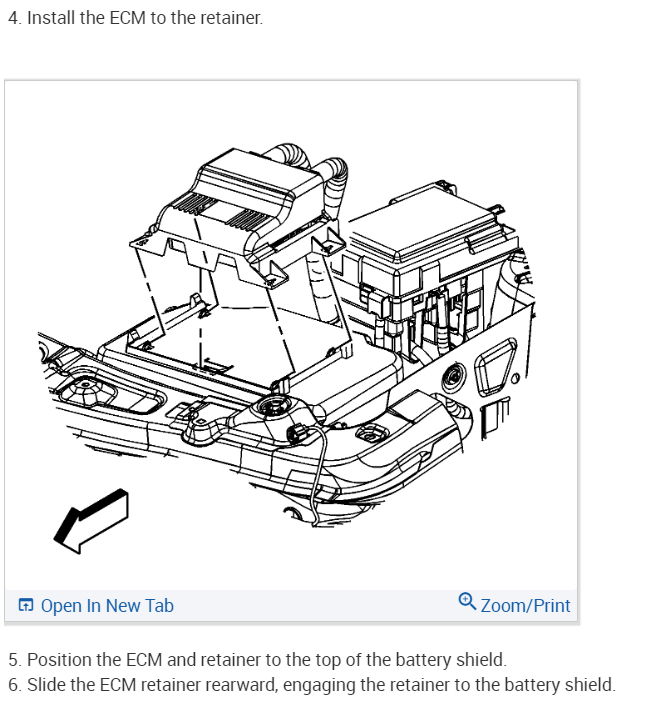 4. Install the ECM to the retainer.

Open In New Tab

Zoom/Print

5. Position the ECM and retainer to the top of the battery shield.
6. Slide the ECM retainer rearward, engaging the retainer to the battery shield.