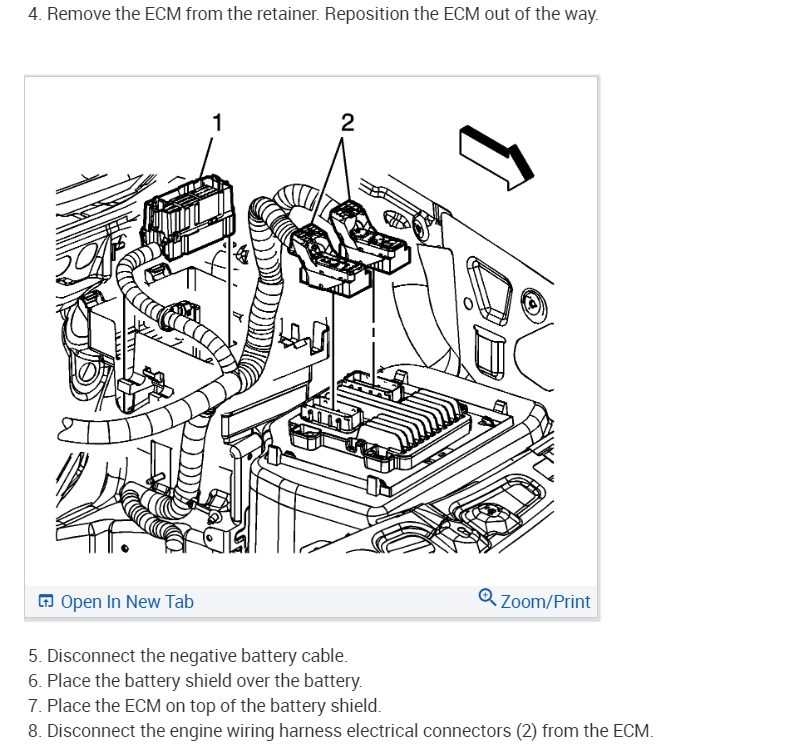 4. Remove the ECM from the retainer. Reposition the ECM out of the way.

1

2

Open In New Tab

Zoom/Print

5. Disconnect the negative battery cable.
6. Place the battery shield over the battery.
7. Place the ECM on top of the battery shield.
8. Disconnect the engine wiring harness electrical connectors (2) from the ECM.