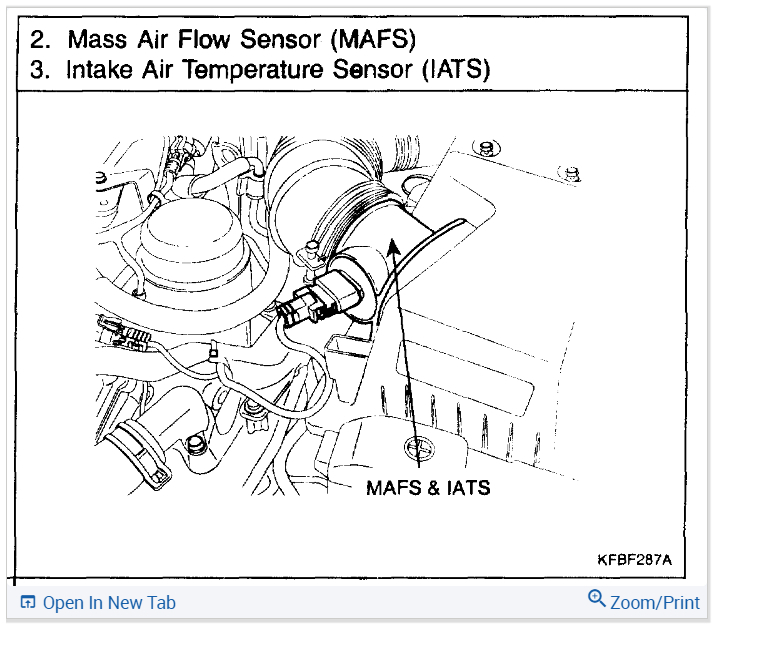 2. Mass Air Flow Sensor (MAFS)
3. Intake Air Temperature Sensor (IATS)

MAFS & IATS

KFBF287A

Open In New Tab

Zoom/Print