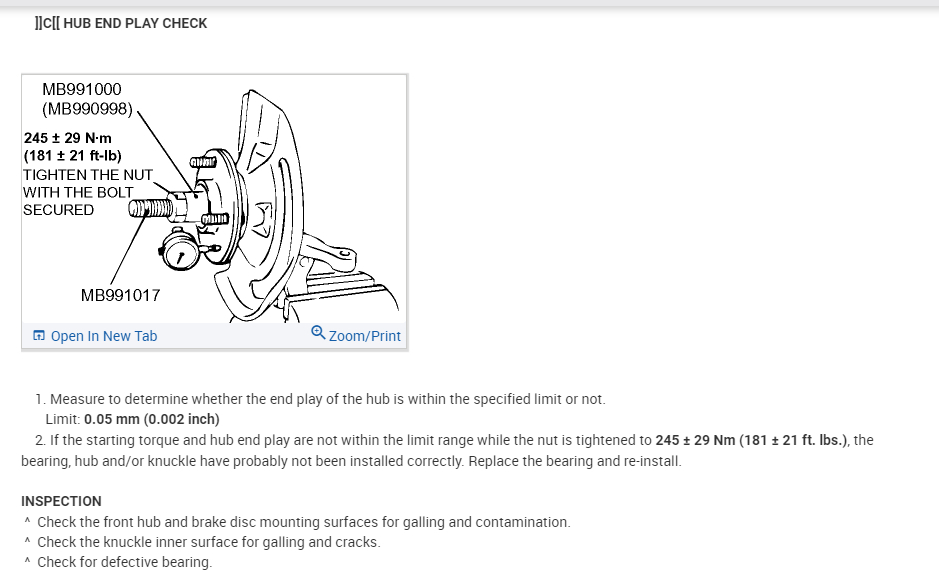 ]]C[[ HUB END PLAY CHECK

MB991000
(MB990998)

245 ± 29 N·m
(181 ± 21 ft-lb)
TIGHTEN THE NUT
WITH THE BOLT
SECURED

MB991017

Open In New Tab

Zoom/Print

1. Measure to determine whether the end play of the hub is within the specified limit or not.
Limit: 0.05 mm (0.002 inch)
2. If the starting torque and hub end play are not within the limit range while the nut is tightened to 245 ± 29 Nm (181 ± 21 ft. lbs.), the bearing, hub and/or knuckle have probably not been installed correctly. Replace the bearing and re-install.

INSPECTION
^ Check the front hub and brake disc mounting surfaces for galling and contamination.
^ Check the knuckle inner surface for galling and cracks.
^ Check for defective bearing.