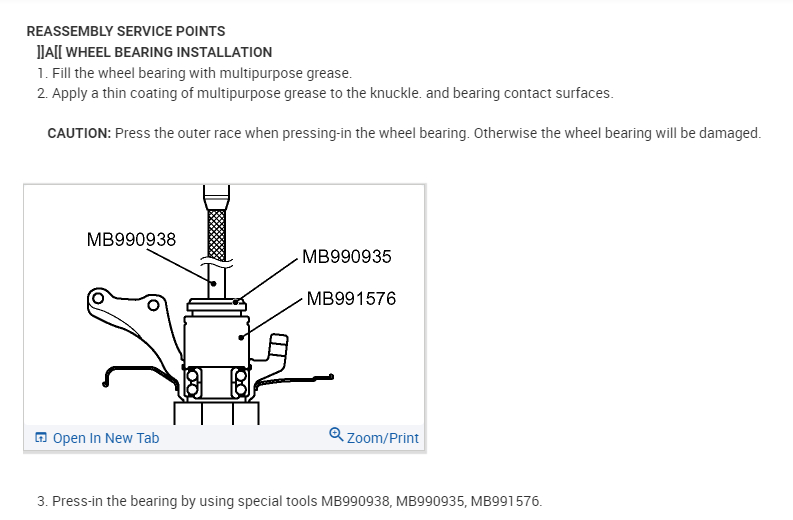 REASSEMBLY SERVICE POINTS

]]A[[ WHEEL BEARING INSTALLATION

1. Fill the wheel bearing with multipurpose grease.

2. Apply a thin coating of multipurpose grease to the knuckle. and bearing contact surfaces.

CAUTION: Press the outer race when pressing-in the wheel bearing. Otherwise the wheel bearing will be damaged.

MB990938

MB990935

MB991576

Open In New Tab

Zoom/Print

3. Press-in the bearing by using special tools MB990938, MB990935, MB991576.