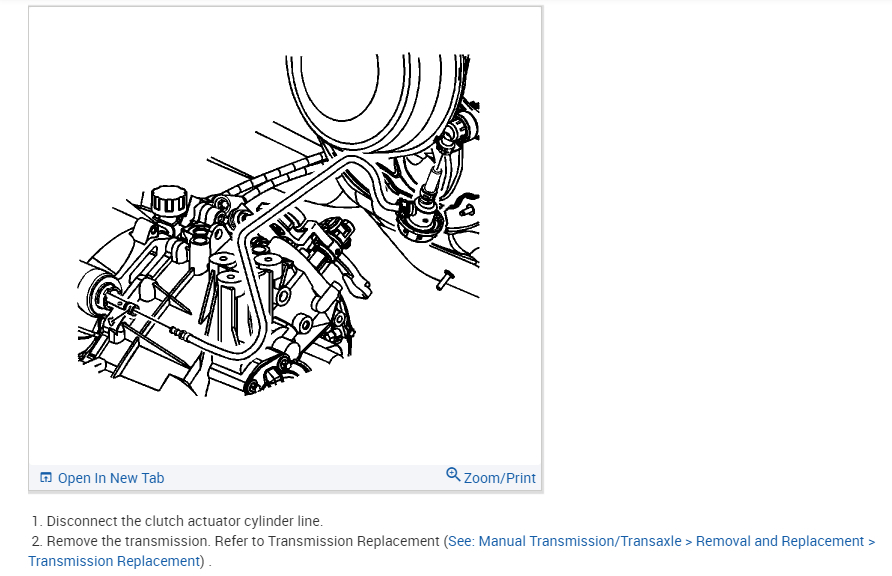 Open In New Tab

Zoom/Print

1. Disconnect the clutch actuator cylinder line.

2. Remove the transmission. Refer to Transmission Replacement (See: Manual Transmission/Transaxle > Removal and Replacement > Transmission Replacement) .