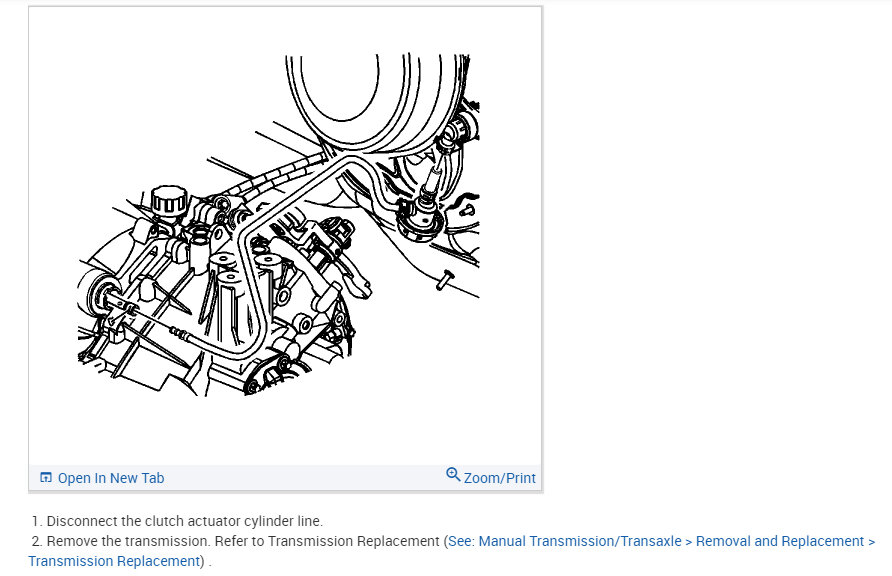 Open In New Tab

Zoom/Print

1. Disconnect the clutch actuator cylinder line.

2. Remove the transmission. Refer to Transmission Replacement (See: Manual Transmission/Transaxle > Removal and Replacement > Transmission Replacement) .