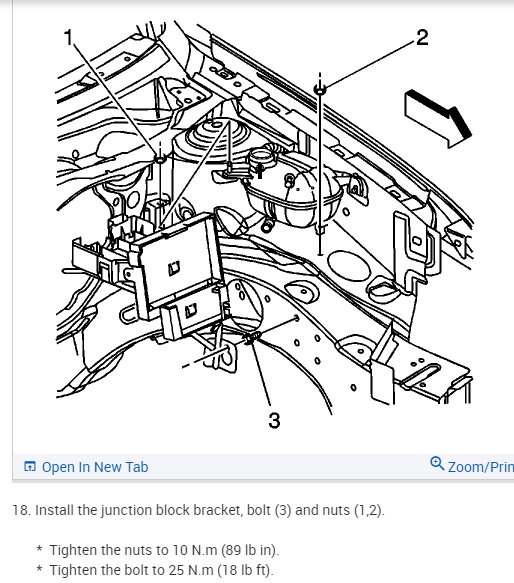 1
2
3

Open In New Tab

Zoom/Prin

18. Install the junction block bracket, bolt (3) and nuts (1,2).

* Tighten the nuts to 10 N.m (89 lb in).
* Tighten the bolt to 25 N.m (18 lb ft).