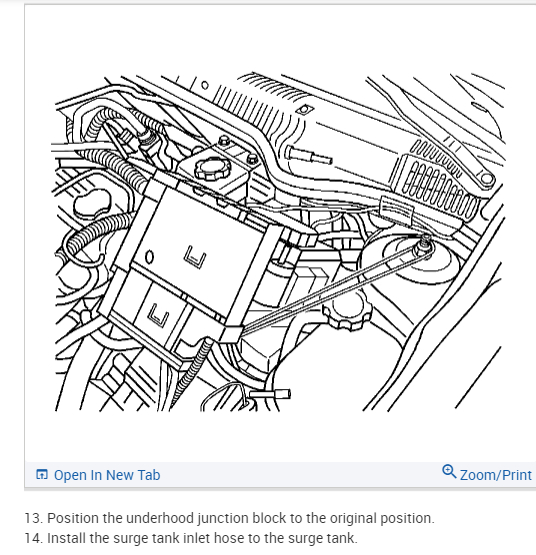 Open In New Tab

Zoom/Print

13. Position the underhood junction block to the original position.
14. Install the surge tank inlet hose to the surge tank.