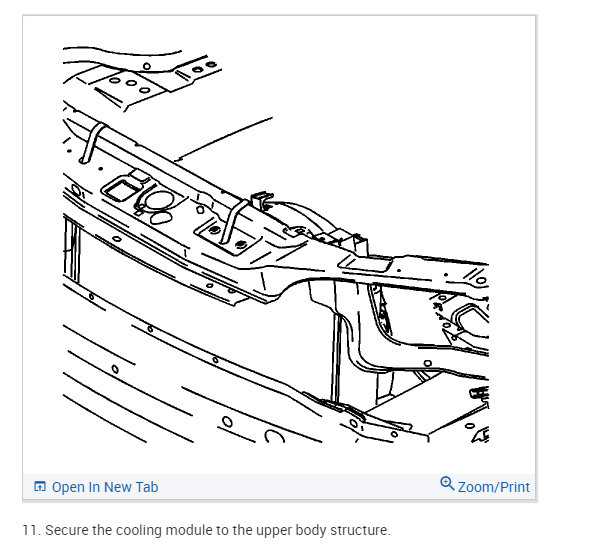 Open In New Tab

Zoom/Print

11. Secure the cooling module to the upper body structure.