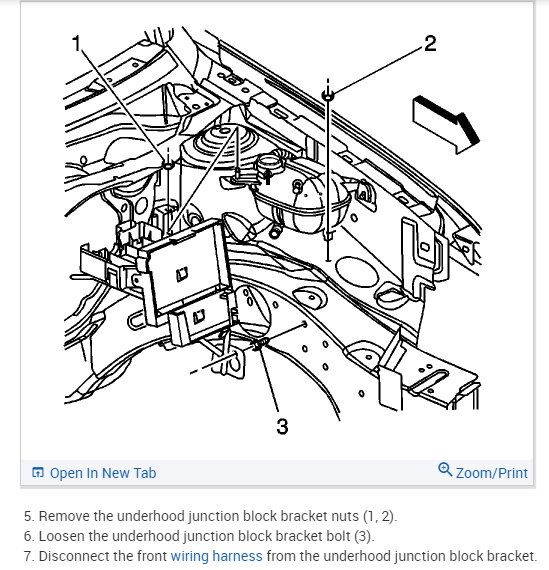 1

2

3

Open In New Tab

Zoom/Print

5. Remove the underhood junction block bracket nuts (1, 2).
6. Loosen the underhood junction block bracket bolt (3).
7. Disconnect the front wiring harness from the underhood junction block bracket.