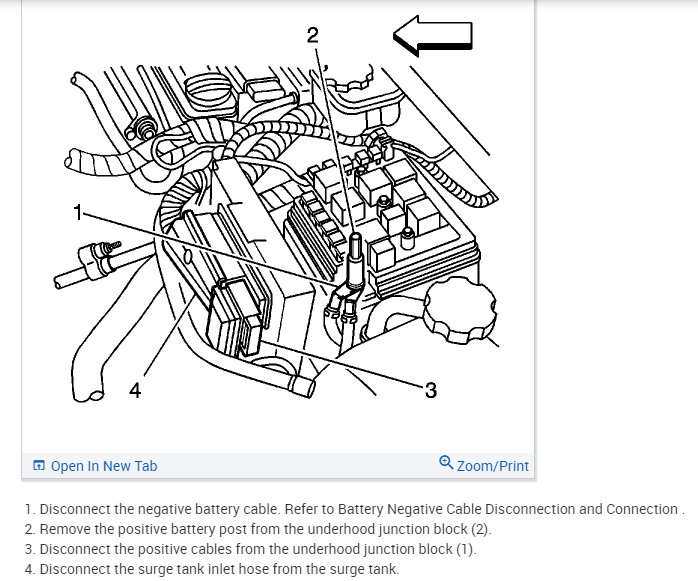 2

1

4

3

Open In New Tab

Zoom/Print

1. Disconnect the negative battery cable. Refer to Battery Negative Cable Disconnection and Connection .
2. Remove the positive battery post from the underhood junction block (2).
3. Disconnect the positive cables from the underhood junction block (1).
4. Disconnect the surge tank inlet hose from the surge tank.