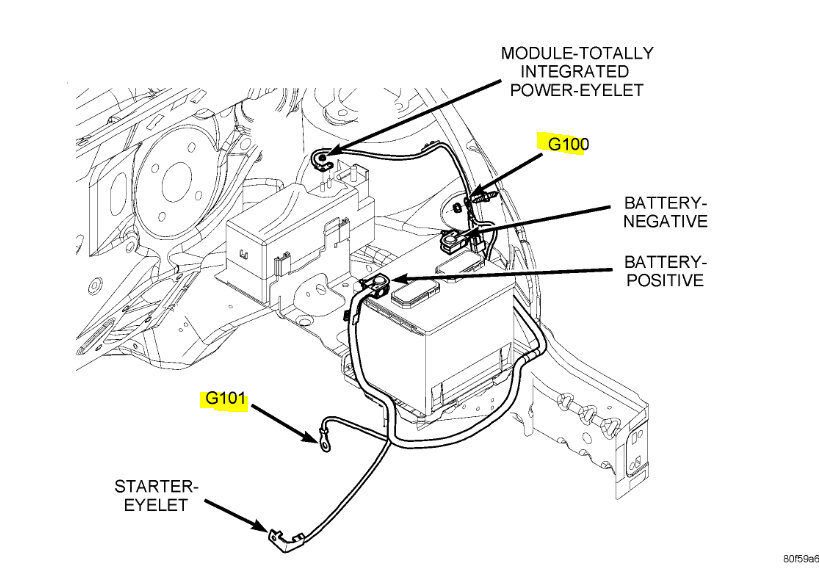 MODULE-TOTALLY INTEGRATED POWER-EYELET

G100

BATTERY-NEGATIVE

BATTERY-POSITIVE

G101

STARTER-EYELET

80f59a6